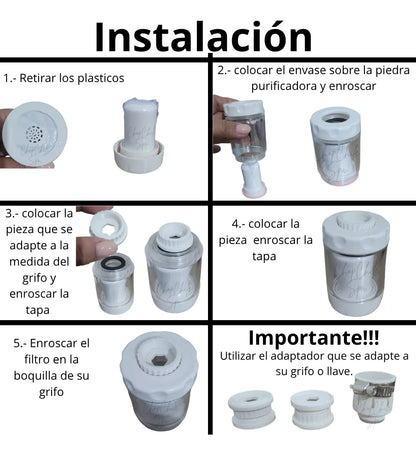 Instalación

1.- Retirar los plasticos

2.- colocar el envase sobre la piedra purificadora y enroscar

3.- colocar la pieza que se adapte a la medida del grifo y enroscar la tapa

4.- colocar la pieza enroscar la tapa

5.- Enroscar el filtro en la boquilla de su grifo

Importante!!!
Utilizar el adaptador que se adapte a su grifo o llave.